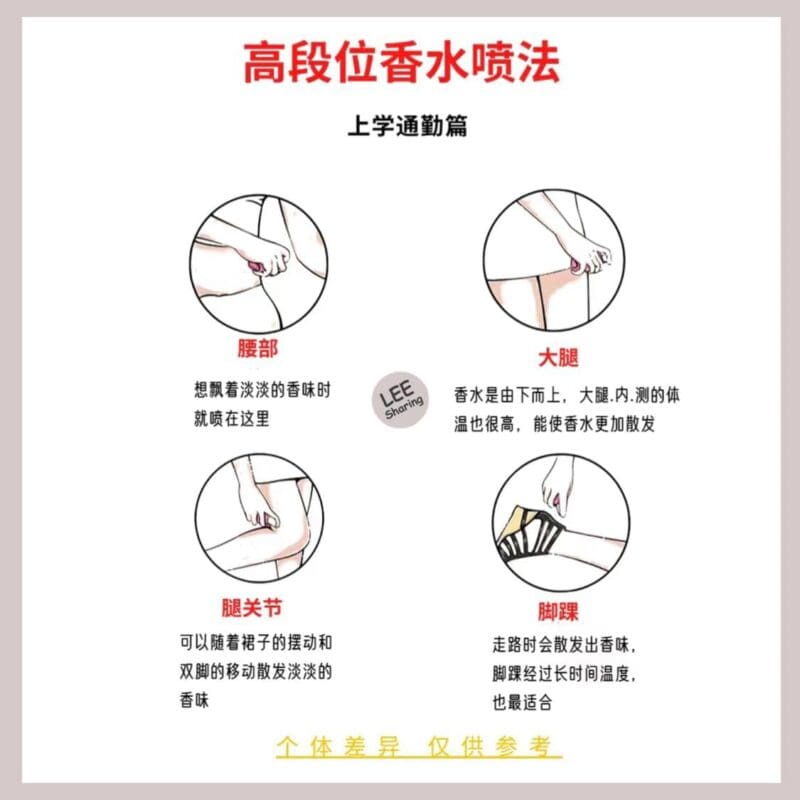 高段位香水喷法

上学通勤篇

腰部

想飘着淡淡的香味时就喷在这里

LEE Sharing

大腿

香水是由下而上，大腿.内.测的体温也很高，能使香水更加散发

腿关节

可以随着裙子的摆动和双脚的移动散发淡淡的香味

脚踝

走路时会散发出香味，脚踝经过长时间温度，也最适合

个体差异 仅供参考