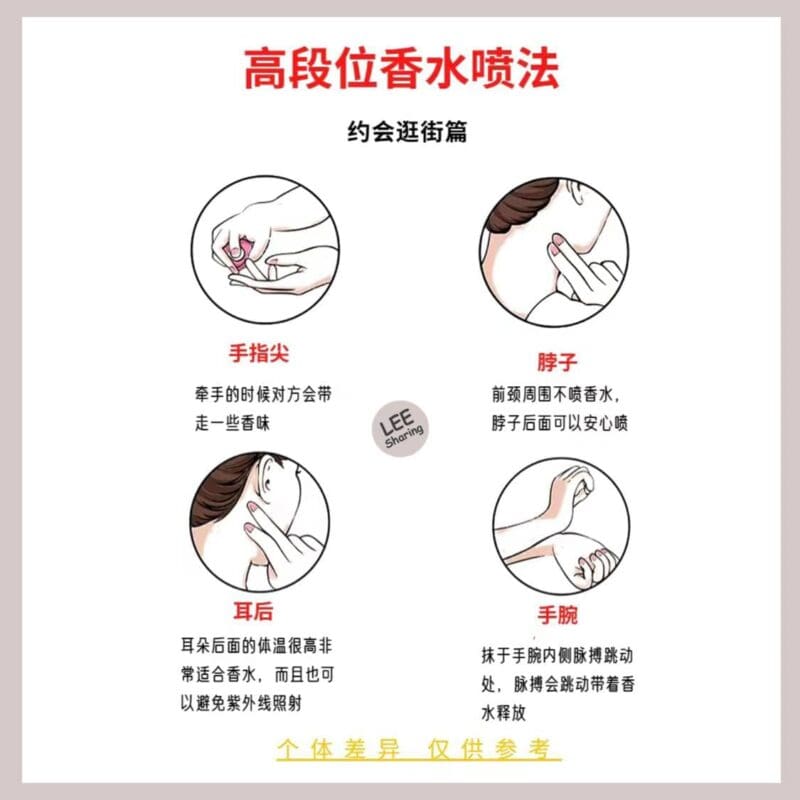 高段位香水喷法

约会逛街篇

手指尖

牵手的时候对方会带走一些香味

脖子

前颈周围不喷香水，脖子后面可以安心喷

LEE Sharing

耳后

耳朵后面的体温很高非常适合香水，而且也可以避免紫外线照射

手腕

抹于手腕内侧脉搏跳动处，脉搏会跳动带着香水释放

个体差异 仅供参考